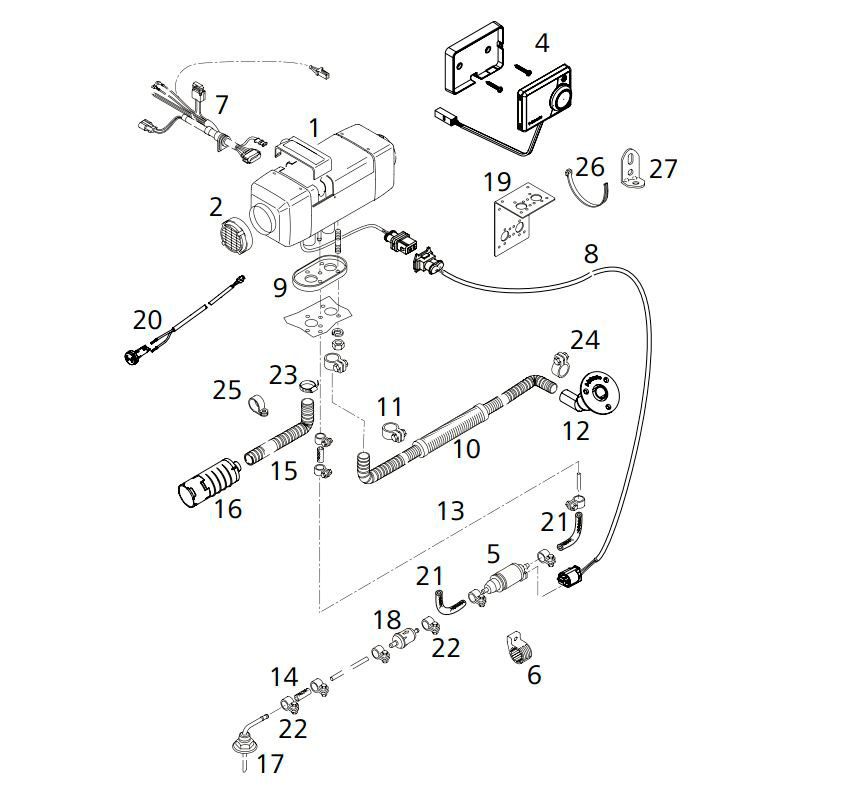 4
7
1
26
27
19
2
8
9
20
24
23
25
11
12
10
15
16
13
21
5
21
18
22
6
14
22
17