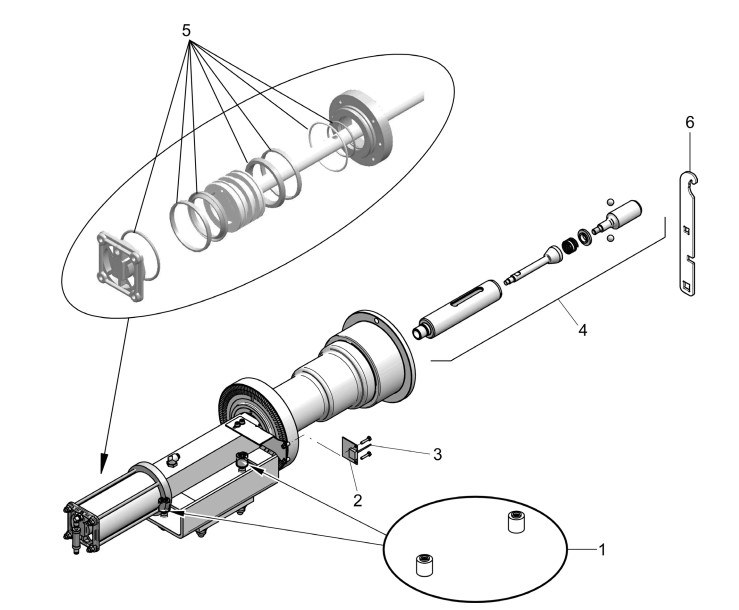 5
6
4
3
2
1